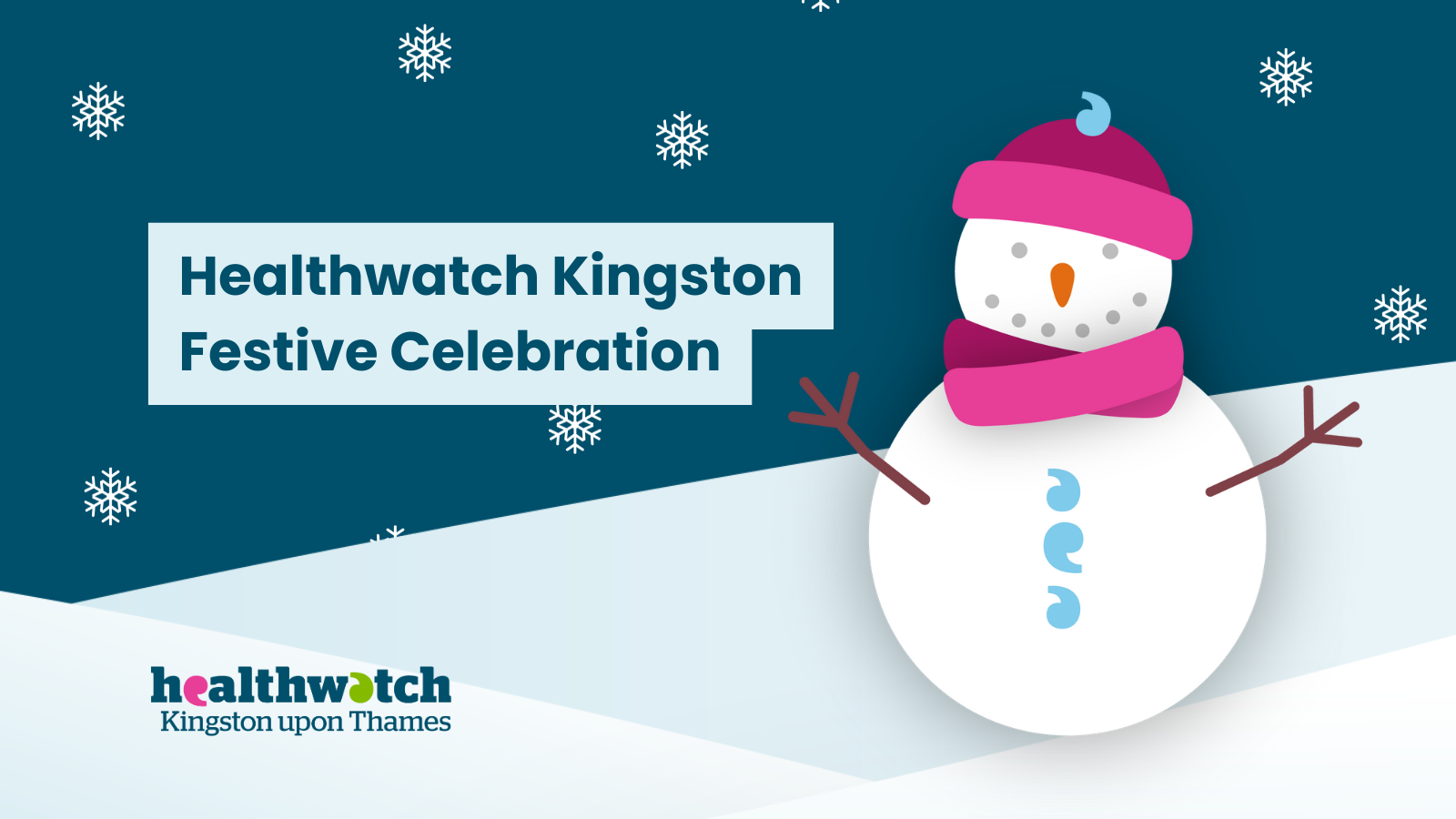 Healthwatch Kingston Festive Celebration

healthwatch
Kingston upon Thames