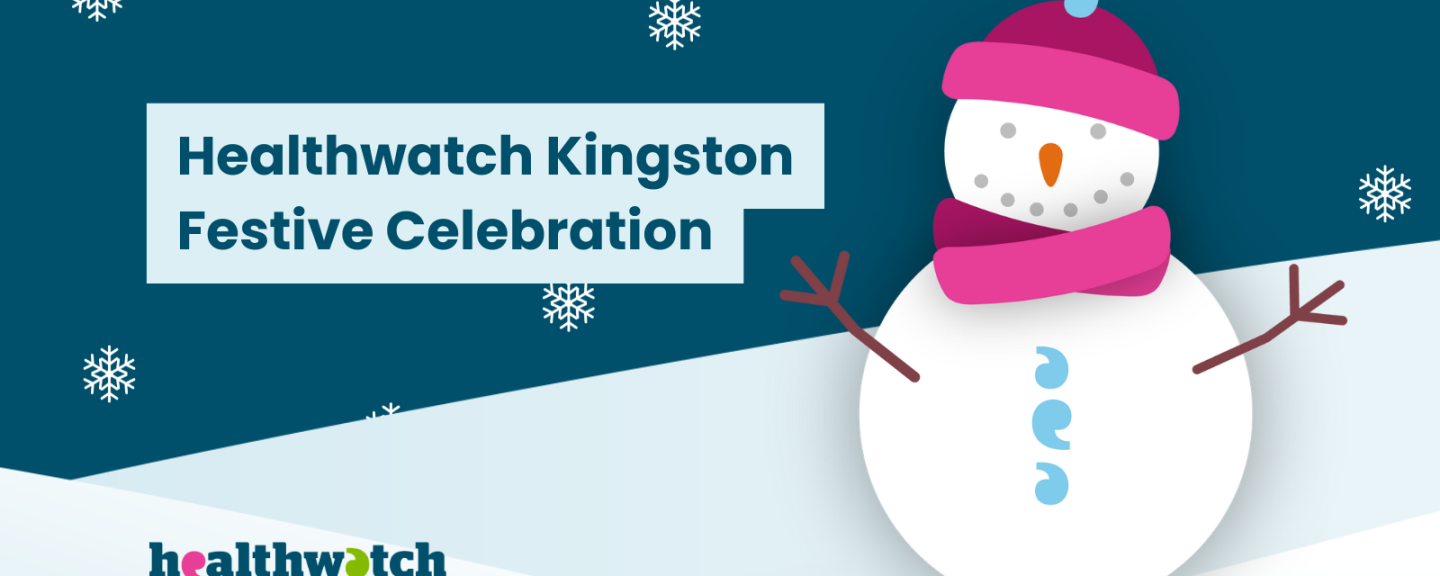 Healthwatch Kingston Festive Celebration

healthwatch